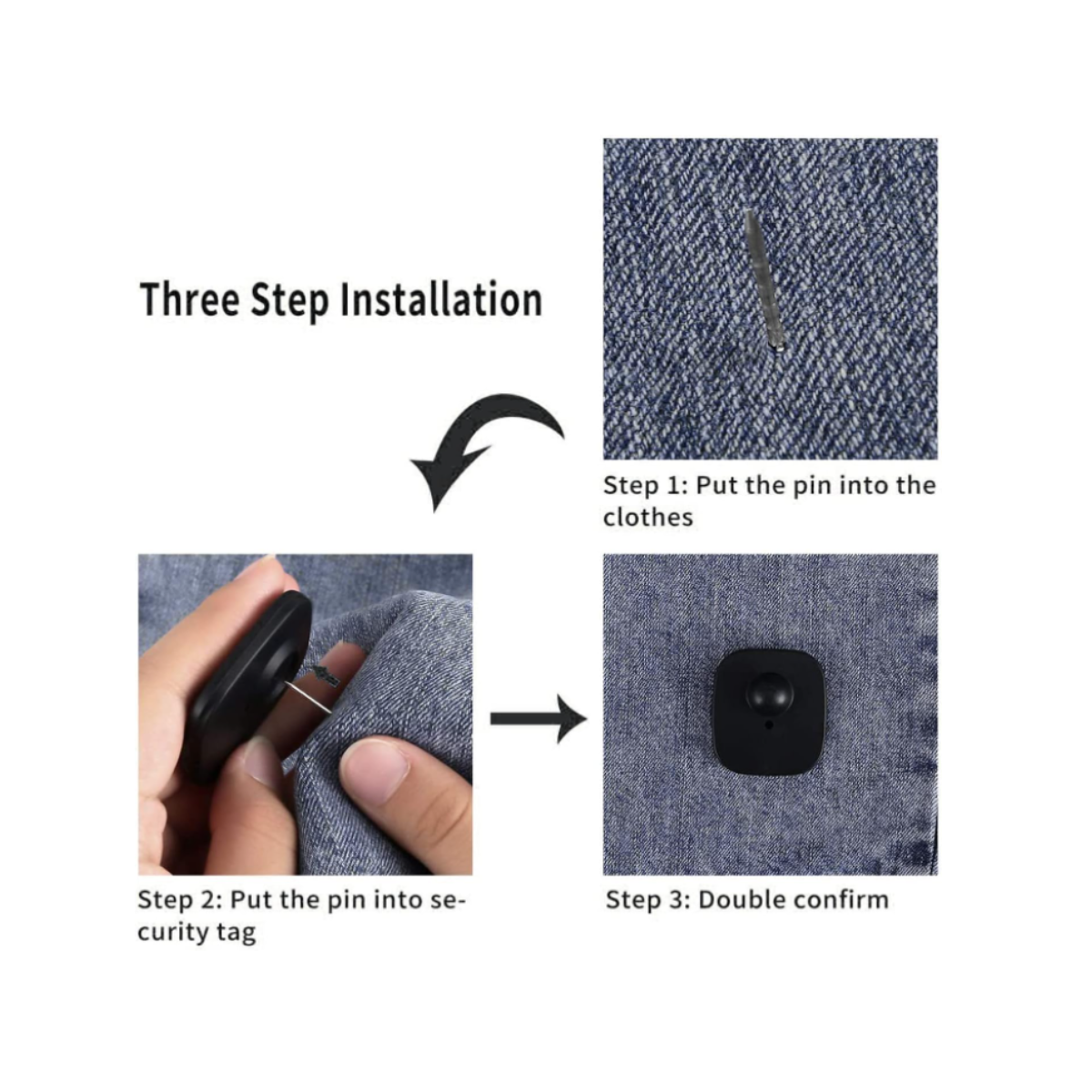 Three Step Installation

Step 1: Put the pin into the clothes

Step 2: Put the pin into security tag

Step 3: Double confirm